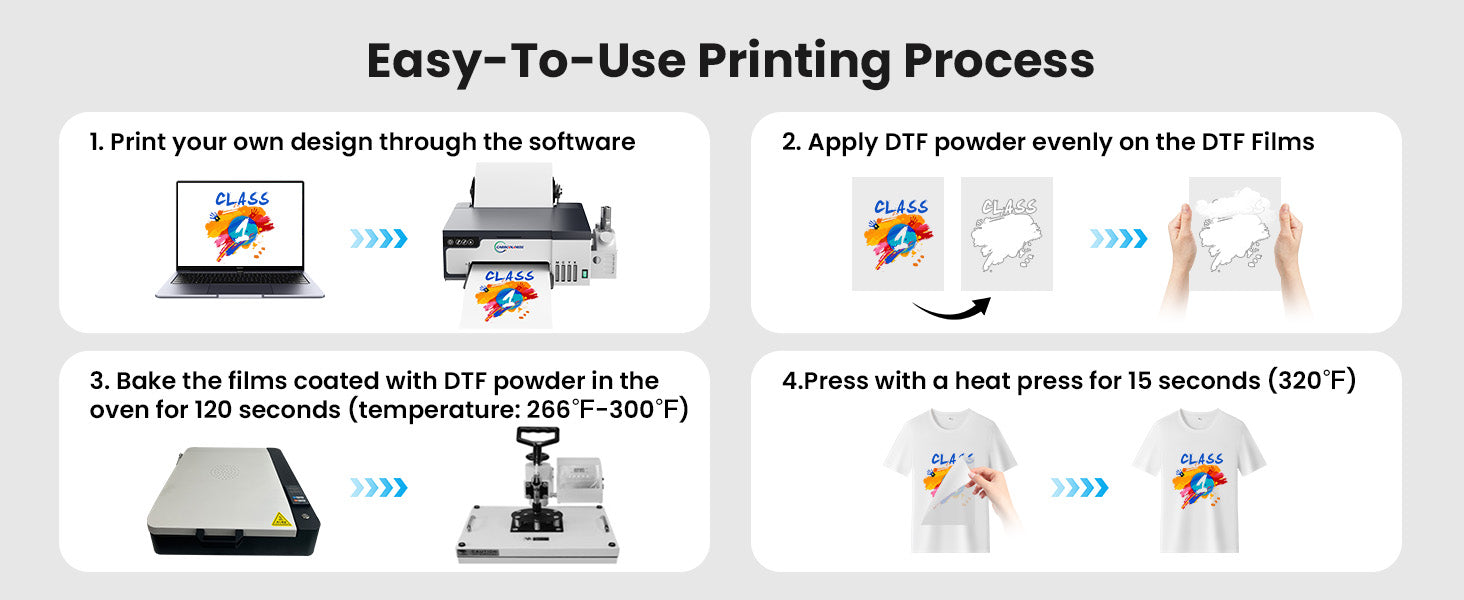 Easy-To-Use Printing Process

1. Print your own design through the software

CLASS 1

CLASS 1

2. Apply DTF powder evenly on the DTF Films

CLASS 1

CLASS

3. Bake the films coated with DTF powder in the oven for 120 seconds (temperature: 266°F-300°F)

4.Press with a heat press for 15 seconds (320°F)

CLASS

CLASS 1